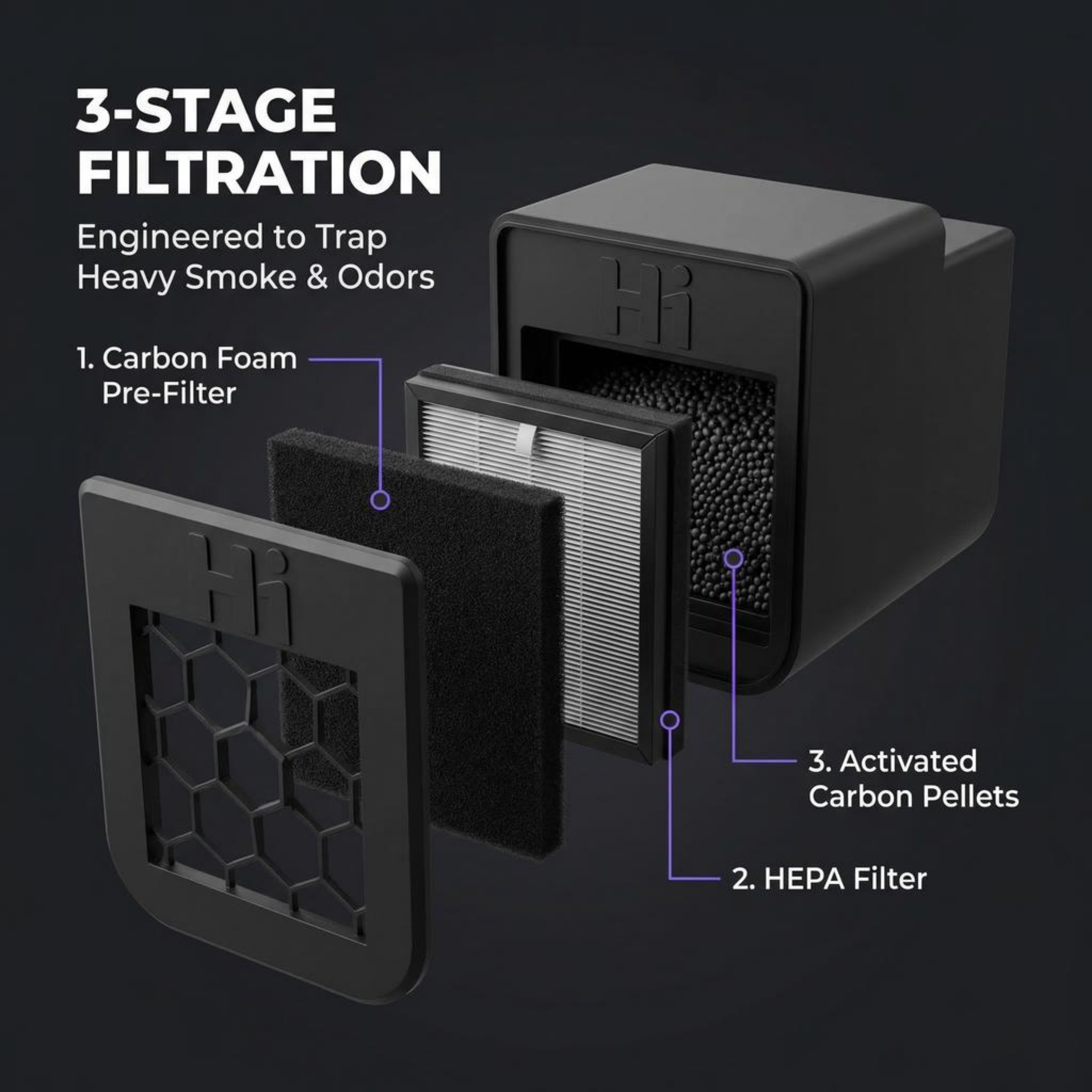 3-STAGE FILTRATION

Engineered to Trap Heavy Smoke & Odors

Hi

1. Carbon Foam Pre-Filter

Hi

3. Activated Carbon Pellets

2. HEPA Filter